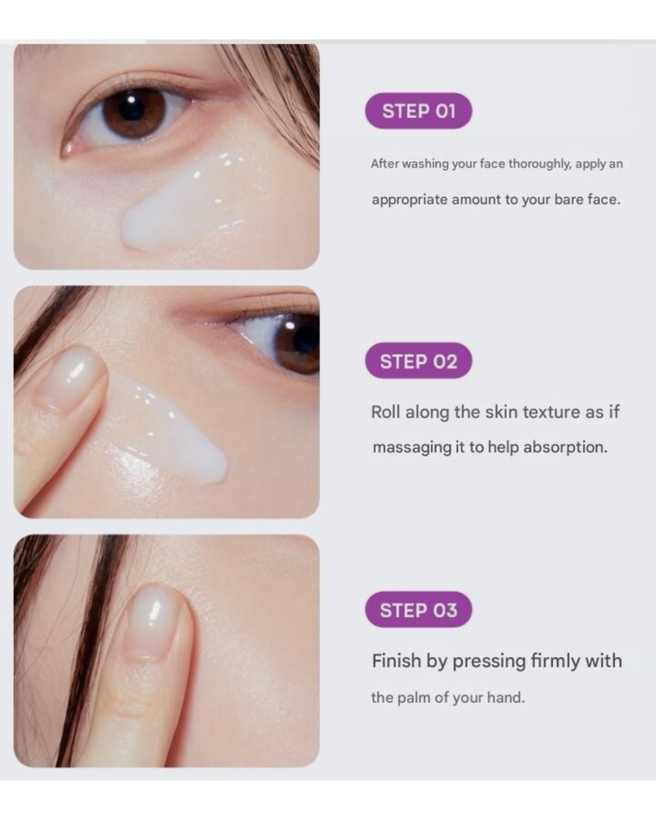 STEP 01

After washing your face thoroughly, apply an appropriate amount to your bare face.

STEP 02

Roll along the skin texture as if massaging it to help absorption.

STEP 03

Finish by pressing firmly with the palm of your hand.