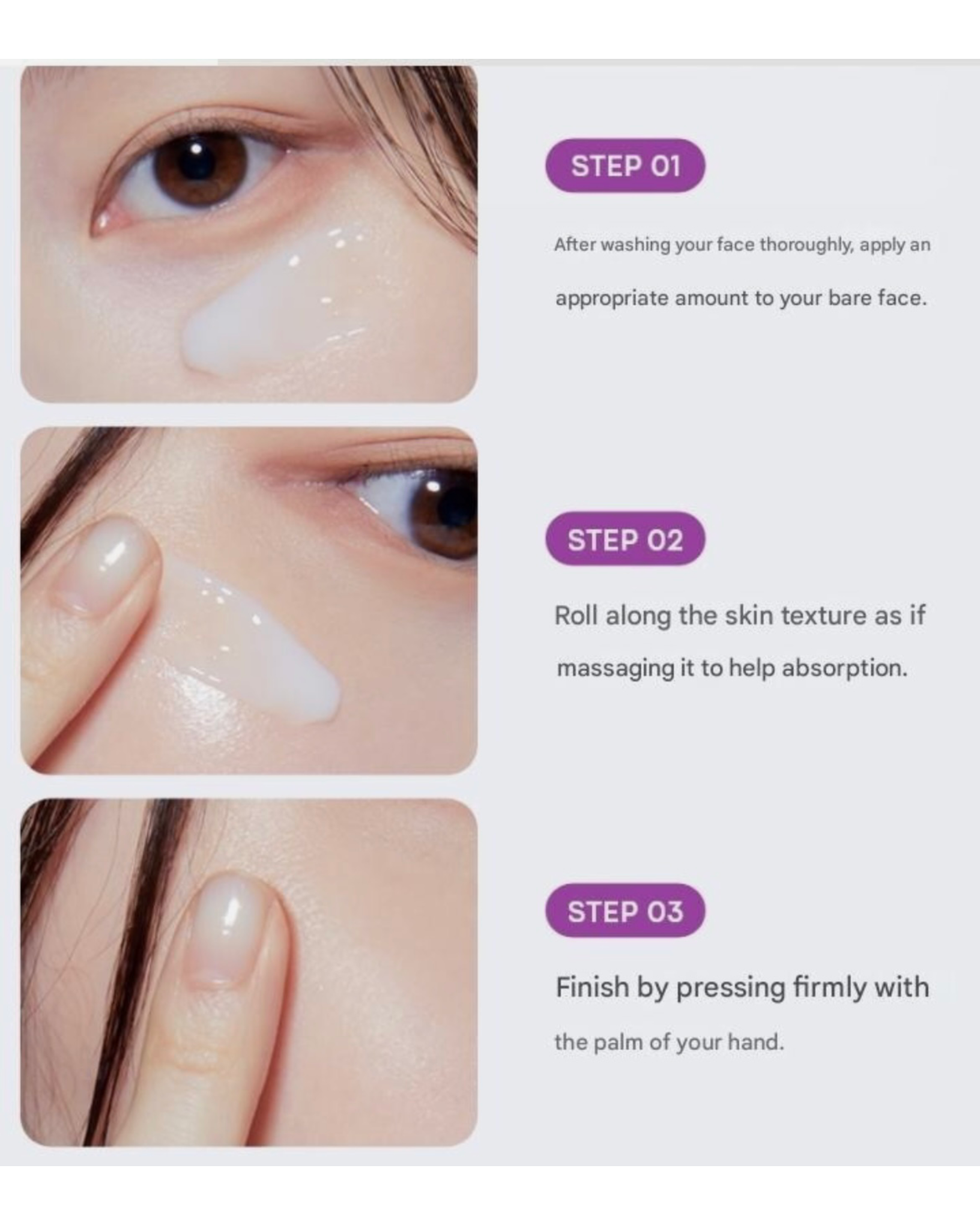 STEP 01

After washing your face thoroughly, apply an appropriate amount to your bare face.

STEP 02

Roll along the skin texture as if massaging it to help absorption.

STEP 03

Finish by pressing firmly with the palm of your hand.